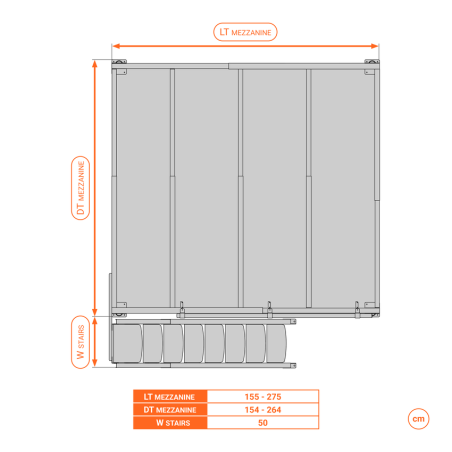 LT MEZZANINE

DT MEZZANINE

W STAIRS

| LT MEZZANINE | 155 - 275 |
|---|---|
| DT MEZZANINE | 154 - 264 |
| W STAIRS | 50 |

cm