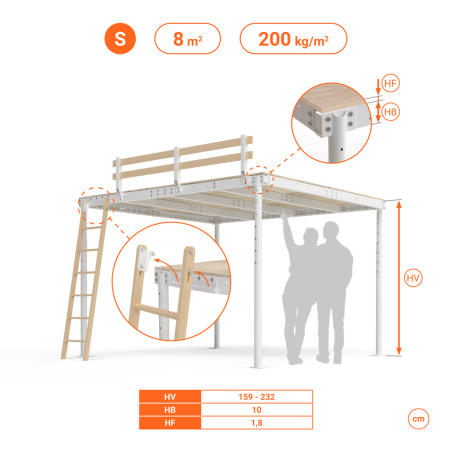 S

8 m²

200 kg/m²

HF

HB

HV

| HV | 159 - 232 |
|---|---|
| HB | 10 |
| HF | 1,8 |

cm