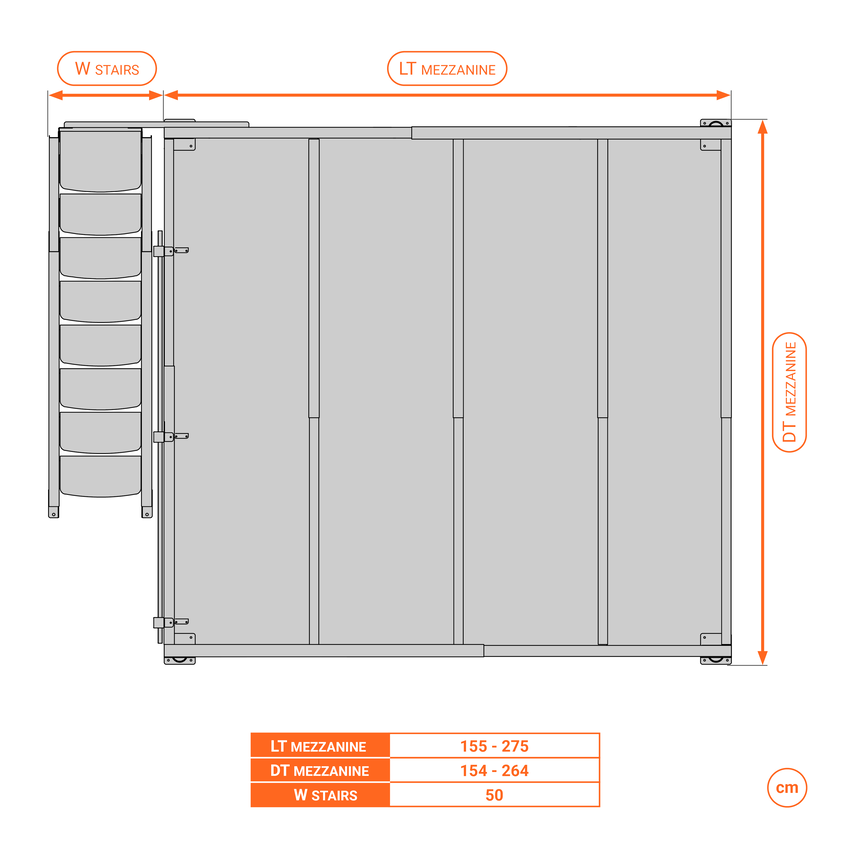 W STAIRS

LT MEZZANINE

DT MEZZANINE

| LT MEZZANINE | 155 - 275 |
|---|---|
| DT MEZZANINE | 154 - 264 |
| W STAIRS | 50 |

cm