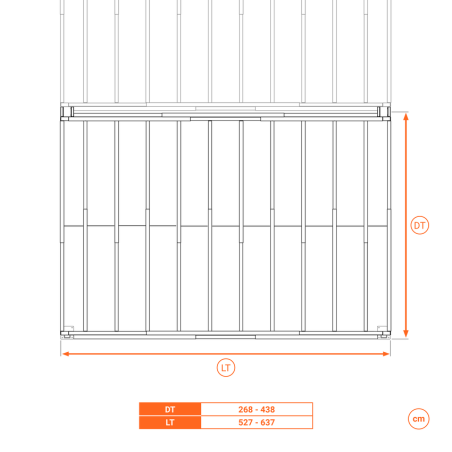 DT

LT

| DT | 268 - 438 |
|---|---|
| LT | 527 - 637 |

cm